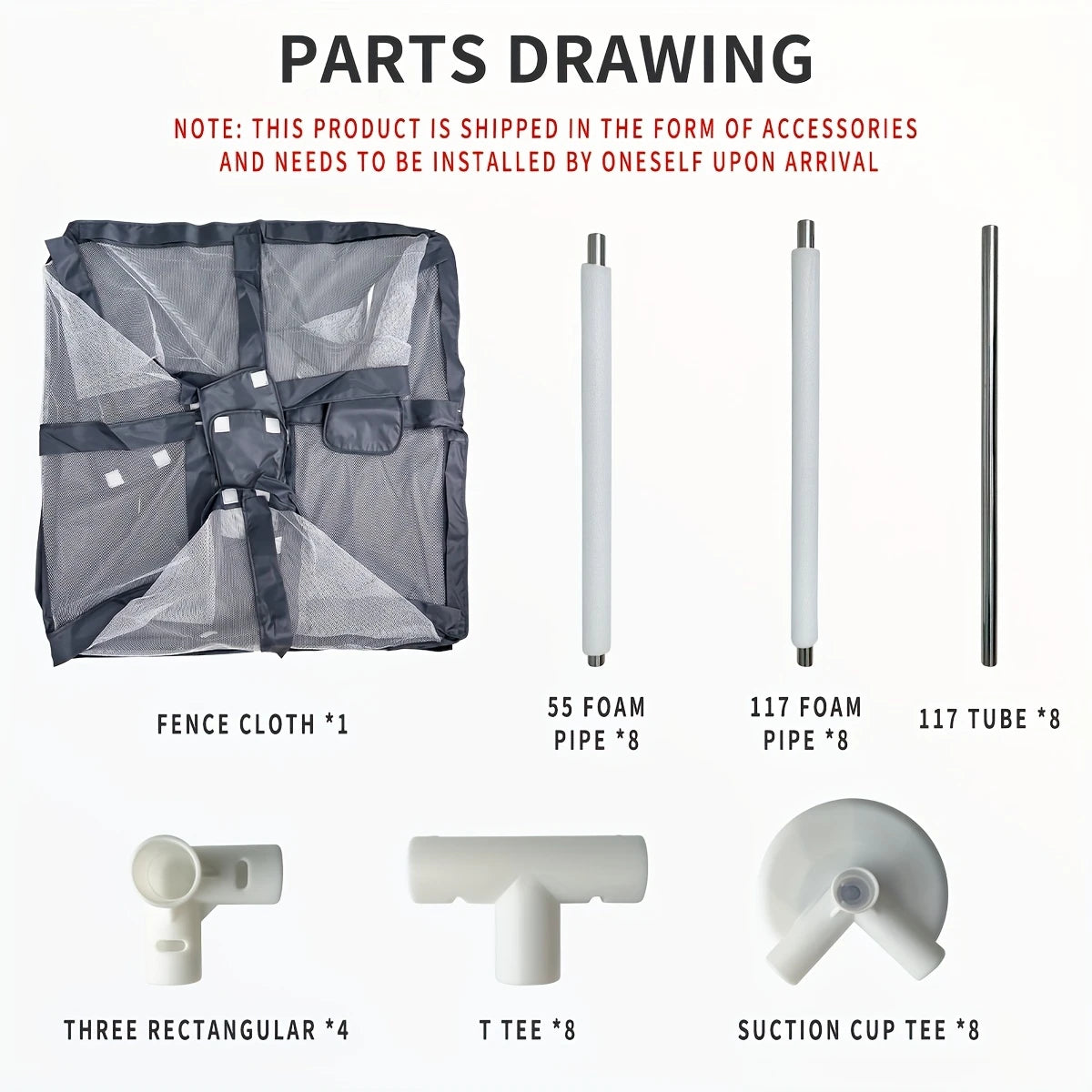 PARTS DRAWING

NOTE: THIS PRODUCT IS SHIPPED IN THE FORM OF ACCESSORIES AND NEEDS TO BE INSTALLED BY ONESELF UPON ARRIVAL

FENCE CLOTH *1

55 FOAM PIPE *8

117 FOAM PIPE *8

117 TUBE *8

THREE RECTANGULAR *4

T TEE *8

SUCTION CUP TEE *8