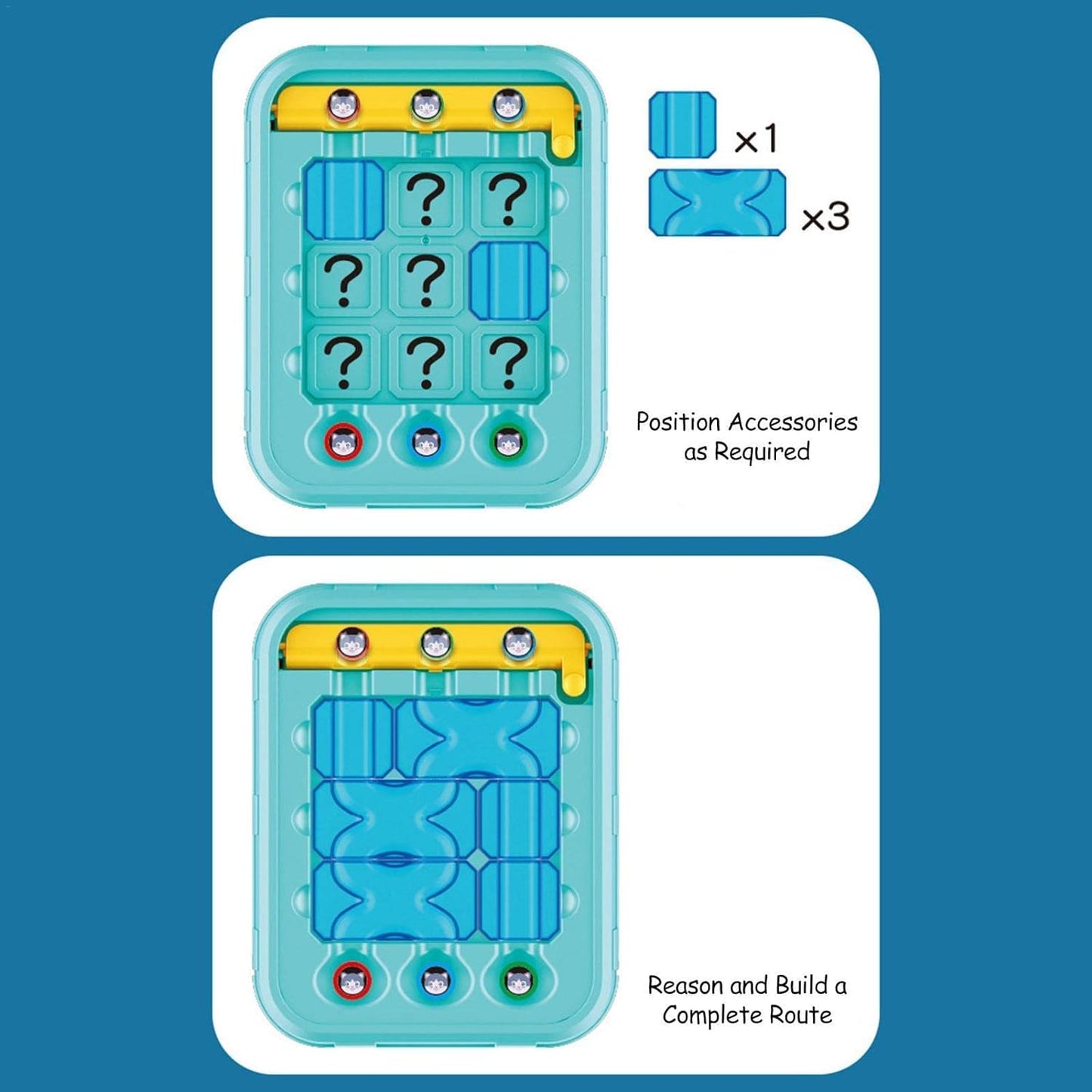 ?

?

?

?

?

?

?

×1

×3

Position Accessories as Required

Reason and Build a Complete Route