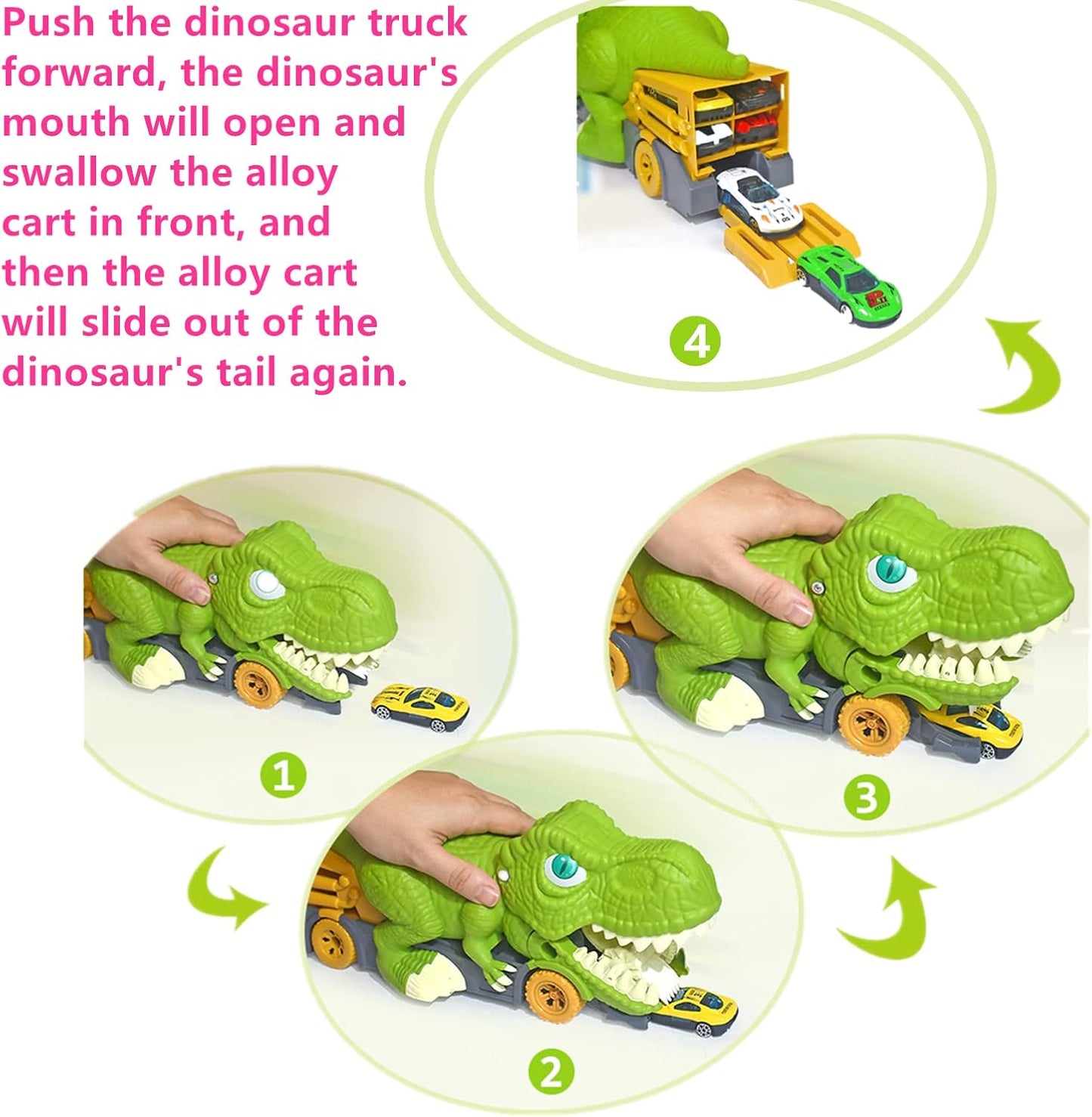 Push the dinosaur truck forward, the dinosaur's mouth will open and swallow the alloy cart in front, and then the alloy cart will slide out of the dinosaur's tail again.

4

1

3

2