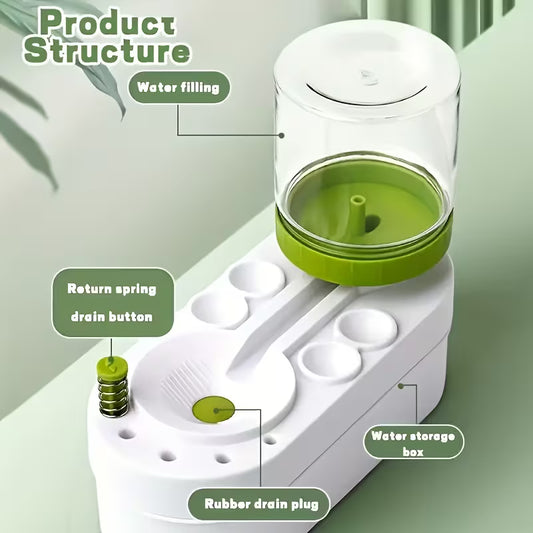 Product Structure

Water filling

Return spring drain button

Water storage box

Rubber drain plug