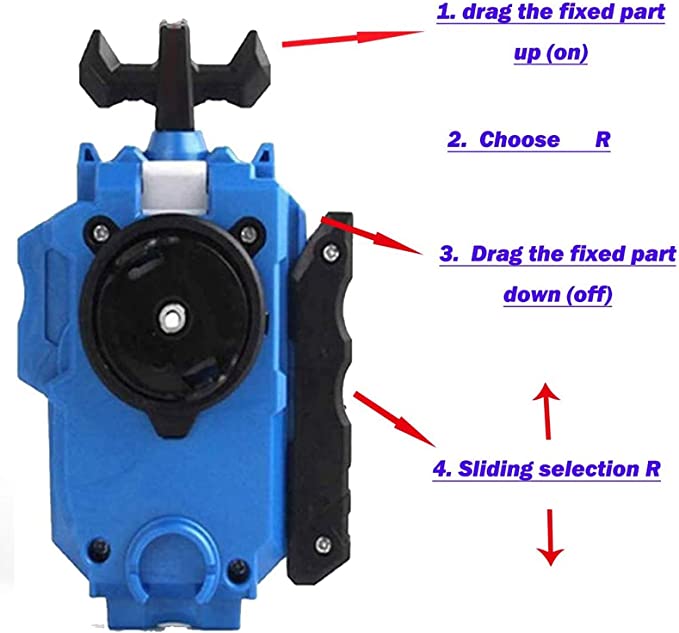 1. drag the fixed part up (on)

2. Choose R

3. Drag the fixed part down (off)

4. Sliding selection R