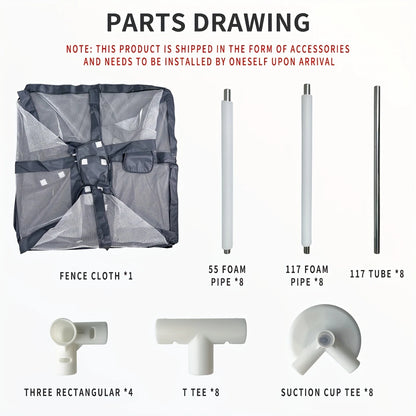 PARTS DRAWING

NOTE: THIS PRODUCT IS SHIPPED IN THE FORM OF ACCESSORIES AND NEEDS TO BE INSTALLED BY ONESELF UPON ARRIVAL

FENCE CLOTH *1

55 FOAM PIPE *8

117 FOAM PIPE *8

117 TUBE *8

THREE RECTANGULAR *4

T TEE *8

SUCTION CUP TEE *8