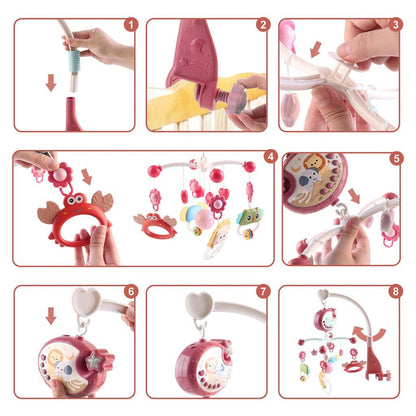 1

2

3

4

5

6

7

8