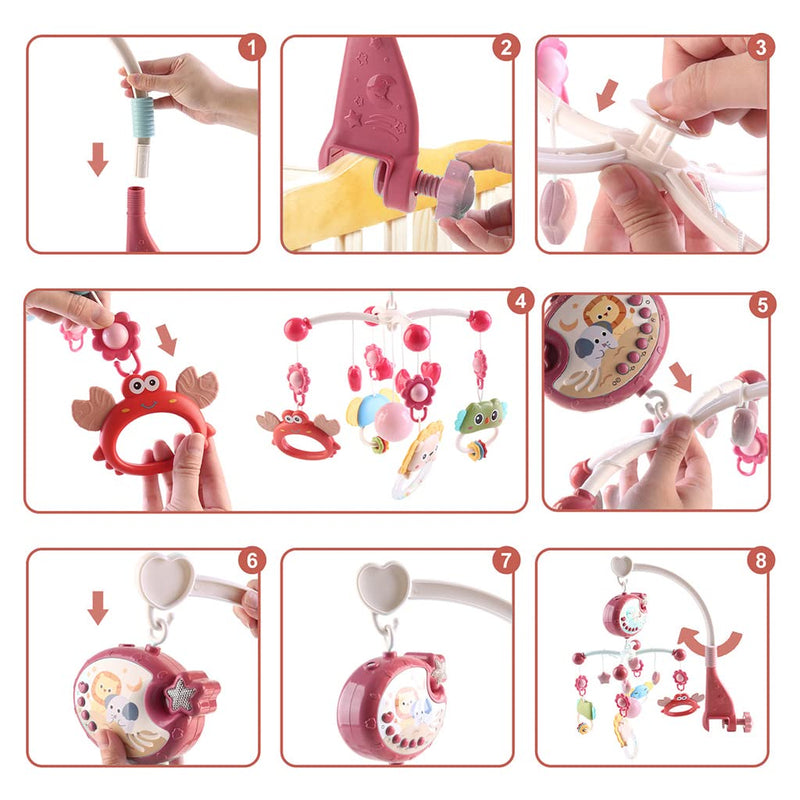 1
2
3
4
5
6
7
8