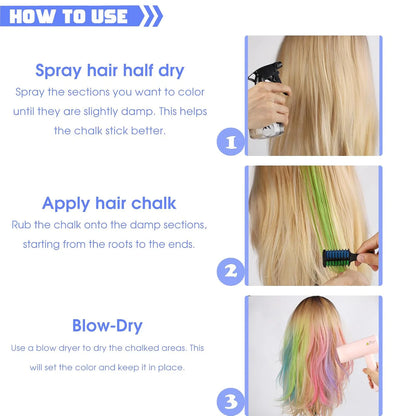 HOW TO USE

Spray hair half dry
Spray the sections you want to color until they are slightly damp. This helps the chalk stick better.

1

Apply hair chalk
Rub the chalk onto the damp sections, starting from the roots to the ends.

2

Blow-Dry
Use a blow dryer to dry the chalked areas. This will set the color and keep it in place.

3