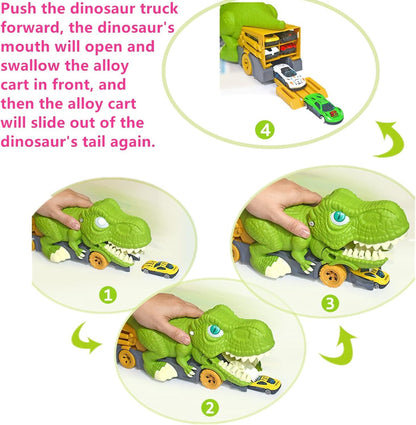 Push the dinosaur truck forward, the dinosaur's mouth will open and swallow the alloy cart in front, and then the alloy cart will slide out of the dinosaur's tail again.

4

1

3

2