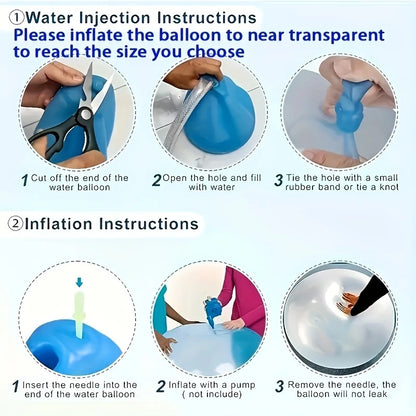 ①Water Injection Instructions
Please inflate the balloon to near transparent to reach the size you choose

1 Cut off the end of the water balloon

2 Open the hole and fill with water

3 Tie the hole with a small rubber band or tie a knot

②Inflation Instructions

1 Insert the needle into the end of the water balloon

2 Inflate with a pump ( not include)

3 Remove the needle, the balloon will not leak