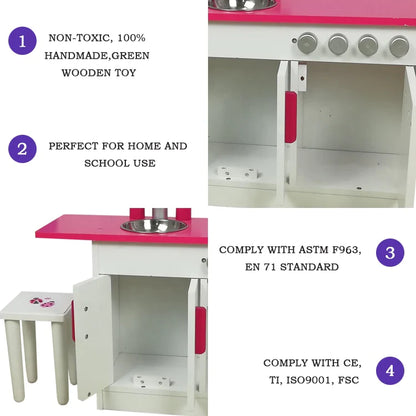 1 NON-TOXIC, 100% HANDMADE,GREEN WOODEN TOY

2 PERFECT FOR HOME AND SCHOOL USE

COMPLY WITH ASTM F963, EN 71 STANDARD 3

COMPLY WITH CE, TI, ISO9001, FSC 4