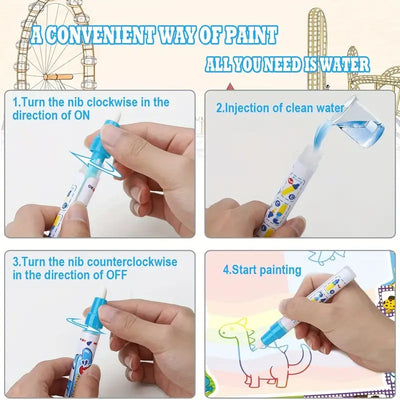 A CONVENIENT WAY OF PAINT

ALL YOU NEED IS WATER

1.Turn the nib clockwise in the direction of ON

2.Injection of clean water

3.Turn the nib counterclockwise in the direction of OFF

4.Start painting